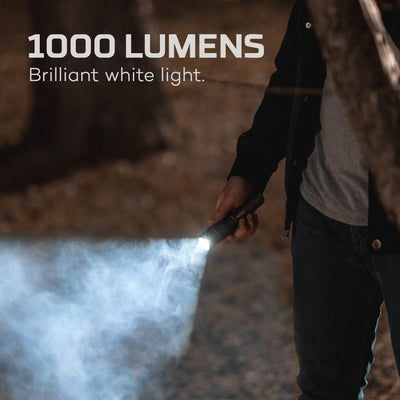 1000 LUMENS
Brilliant white light.