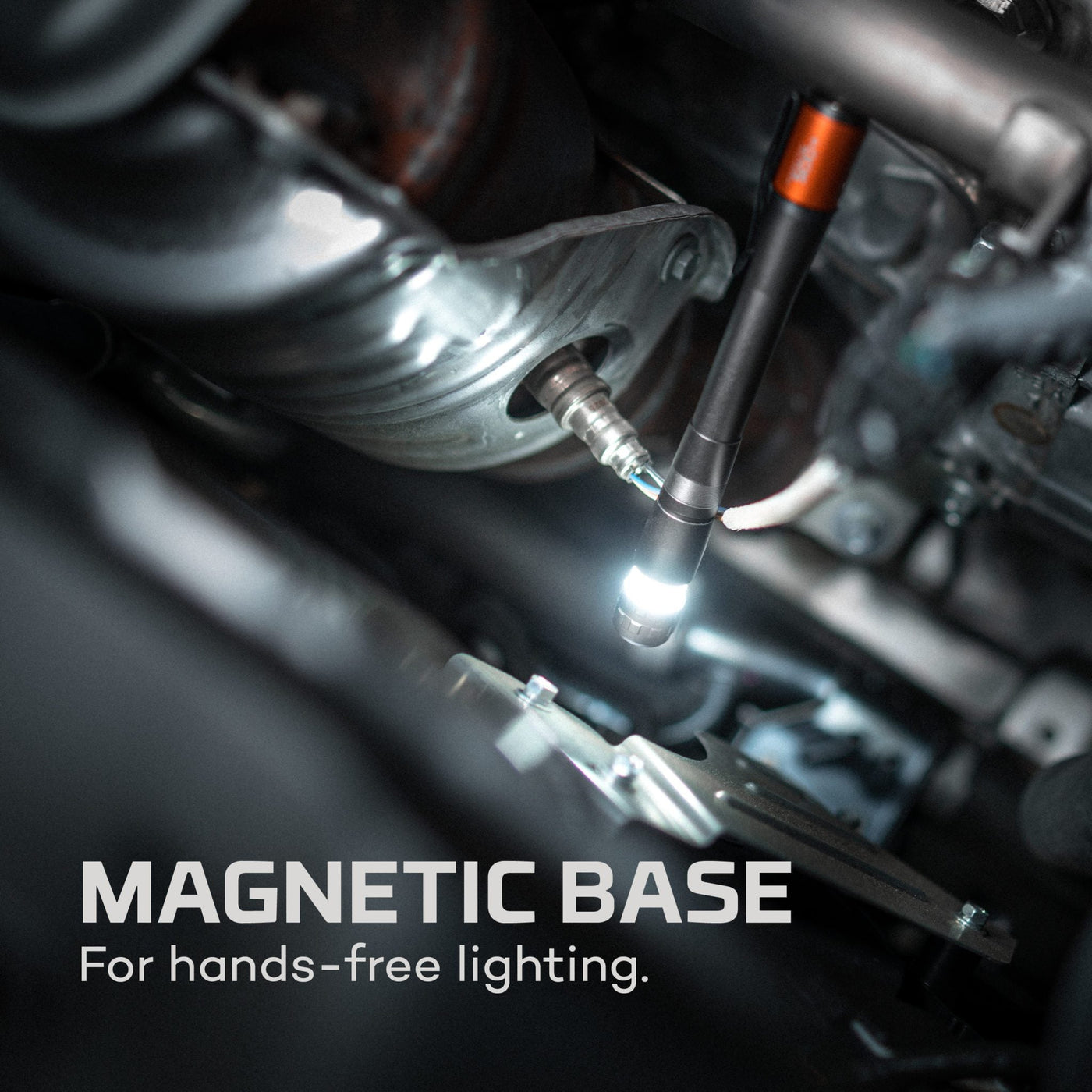 MAGNETIC BASE
For hands-free lighting.